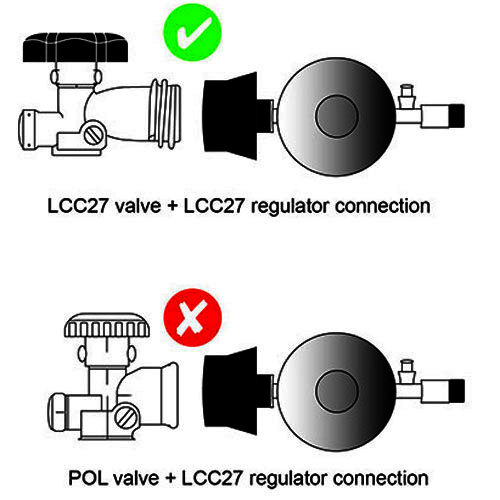 LCC27 valve + LCC27 regulator connection

POL valve + LCC27 regulator connection